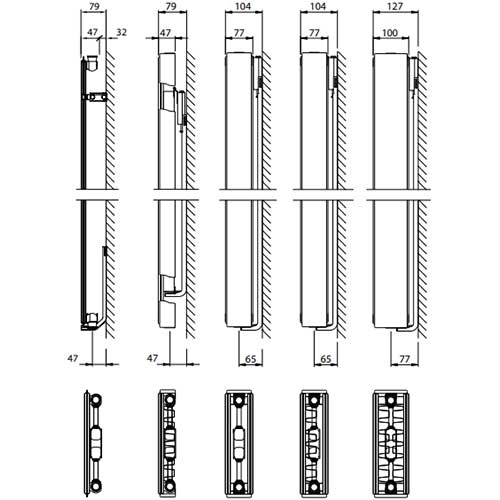 79
47
32
79
47
104
77
104
77
127
100
47
47
65
65
77