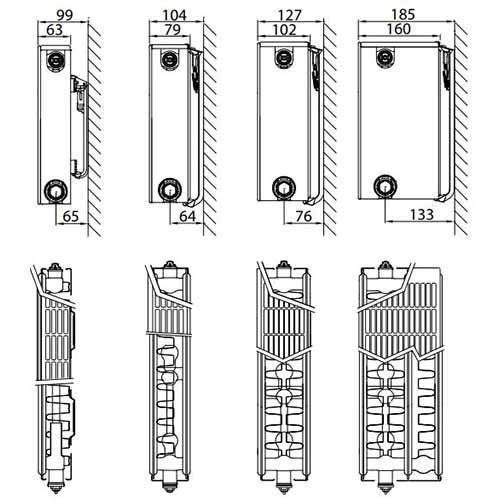 99
63
65
104
79
64
127
102
76
185
160
133