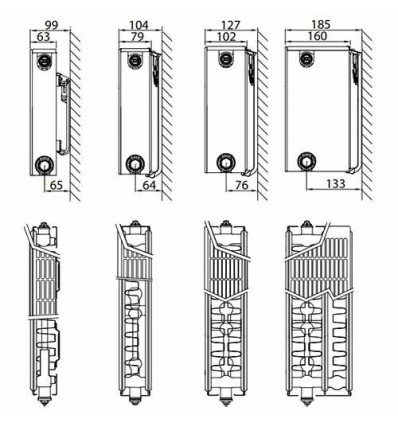 99
63
65

104
79
64

127
102
76

185
160
133